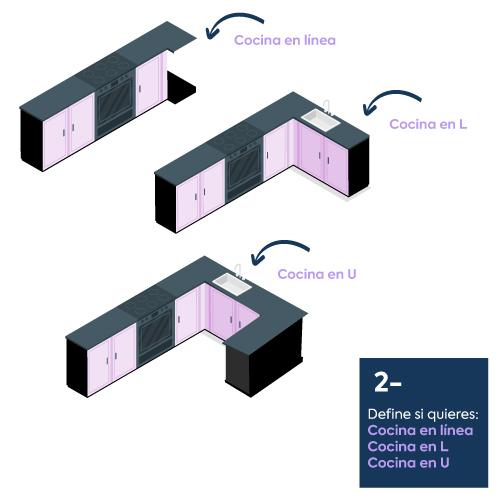 Cocina en línea

Cocina en L

Cocina en U

2-

Define si quieres:
Cocina en línea
Cocina en L
Cocina en U